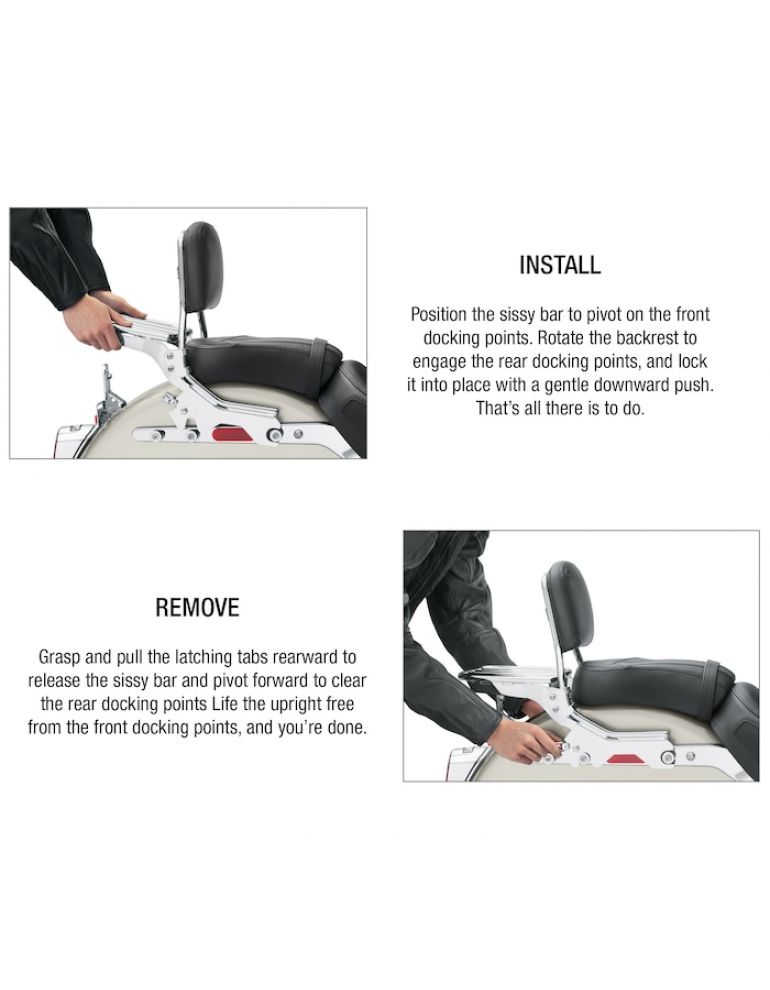 INSTALL

Position the sissy bar to pivot on the front docking points. Rotate the backrest to engage the rear docking points, and lock it into place with a gentle downward push. That's all there is to do.

REMOVE

Grasp and pull the latching tabs rearward to release the sissy bar and pivot forward to clear the rear docking points Life the upright free from the front docking points, and you're done.